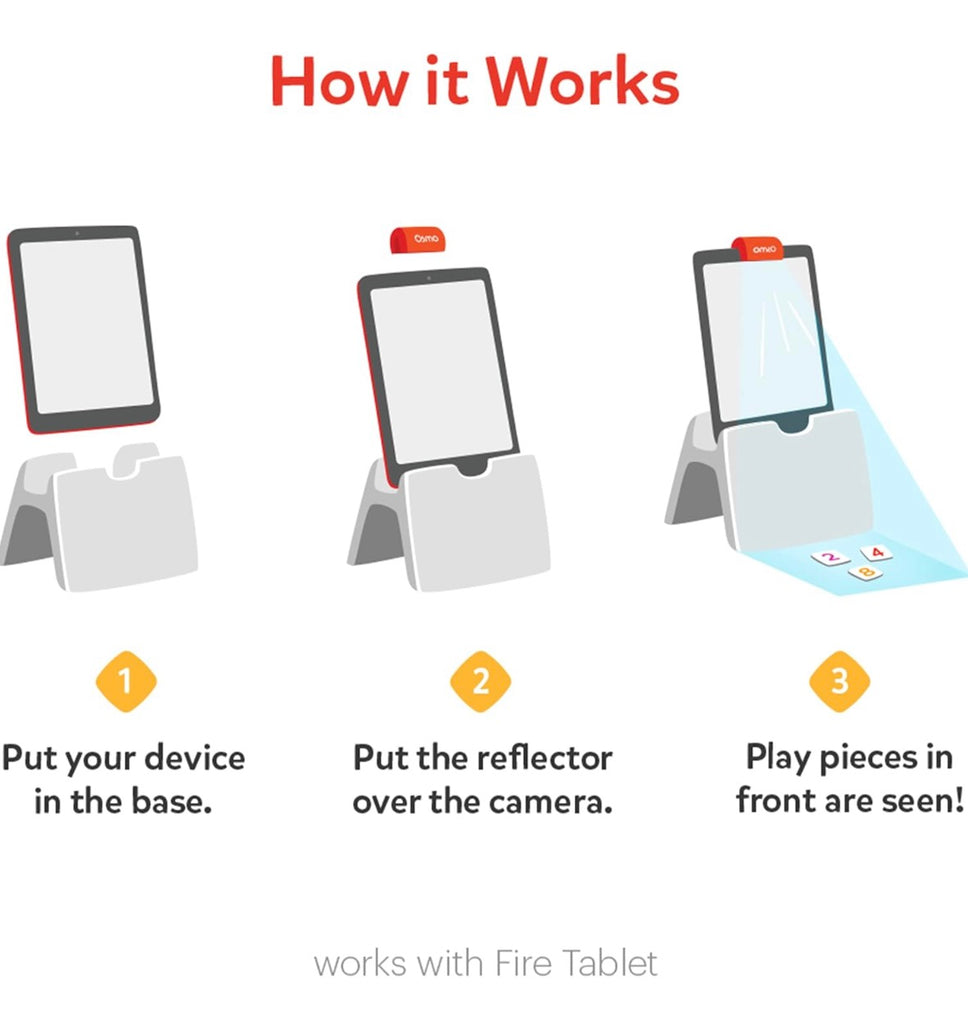 How it Works

osmo

osmo

2 4 8

1

Put your device in the base.

2

Put the reflector over the camera.

3

Play pieces in front are seen!

works with Fire Tablet